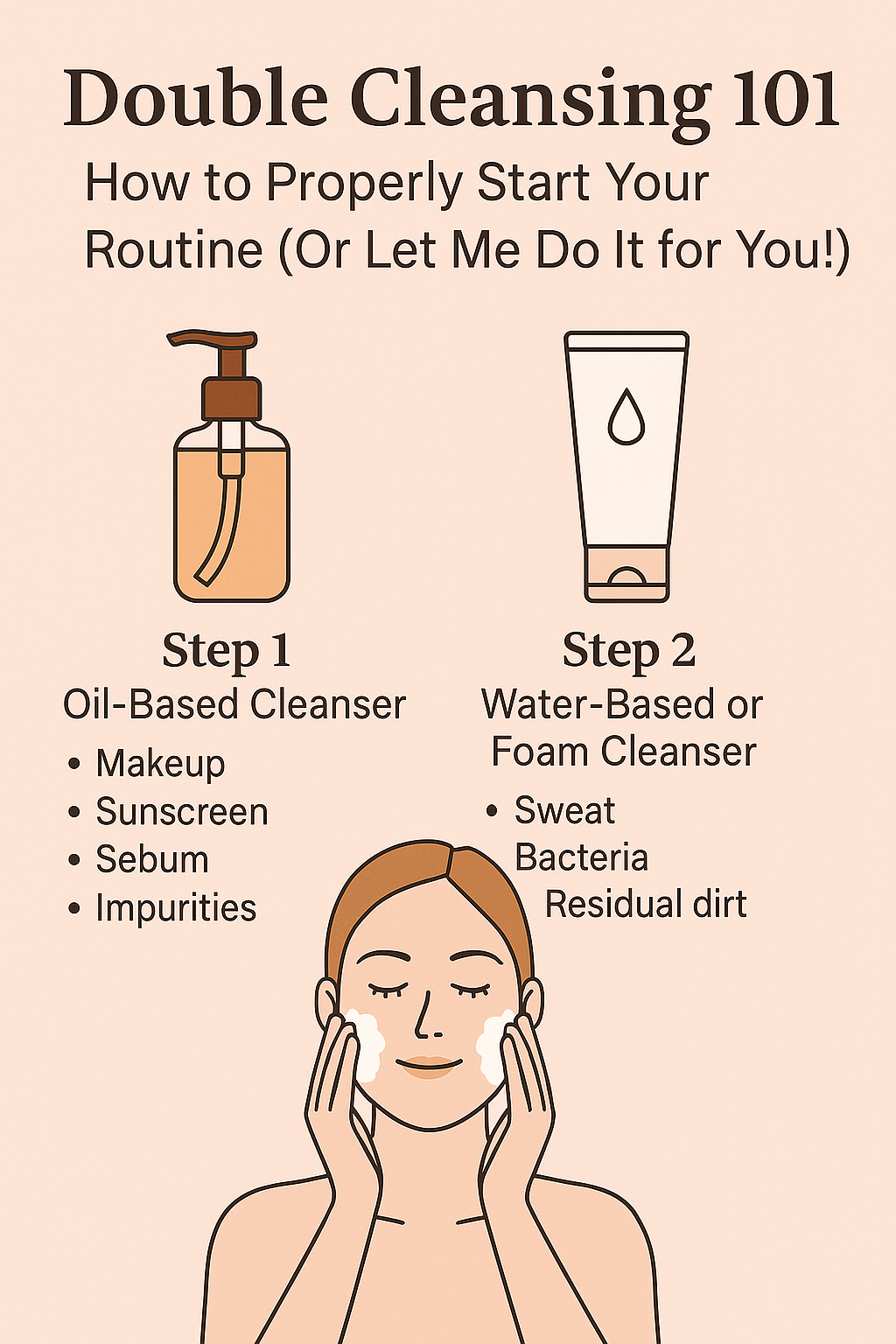 Double Cleansing 101

How to Properly Start Your Routine (Or Let Me Do It for You!)

Step 1
Oil-Based Cleanser

• Makeup
• Sunscreen
• Sebum
• Impurities

Step 2
Water-Based or Foam Cleanser

• Sweat
Bacteria
Residual dirt