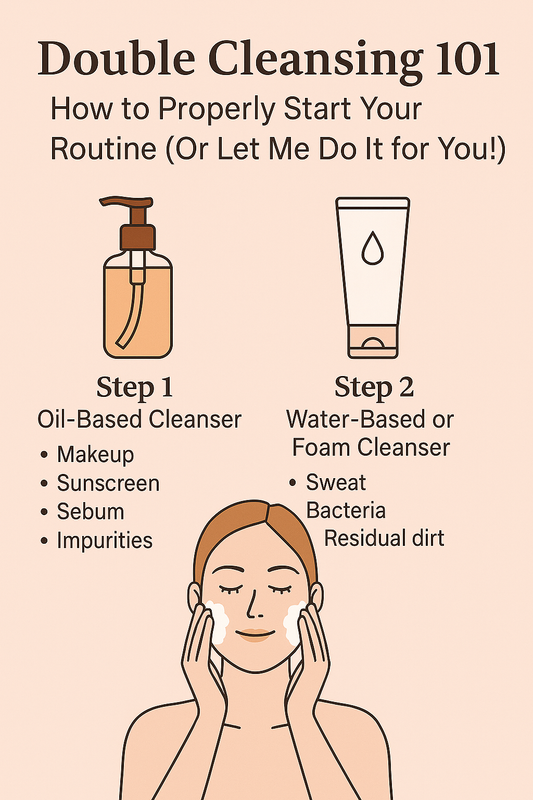 Double Cleansing 101
How to Properly Start Your Routine (Or Let Me Do It for You!)

Step 1
Oil-Based Cleanser
• Makeup
• Sunscreen
• Sebum
• Impurities

Step 2
Water-Based or Foam Cleanser
• Sweat
Bacteria
Residual dirt